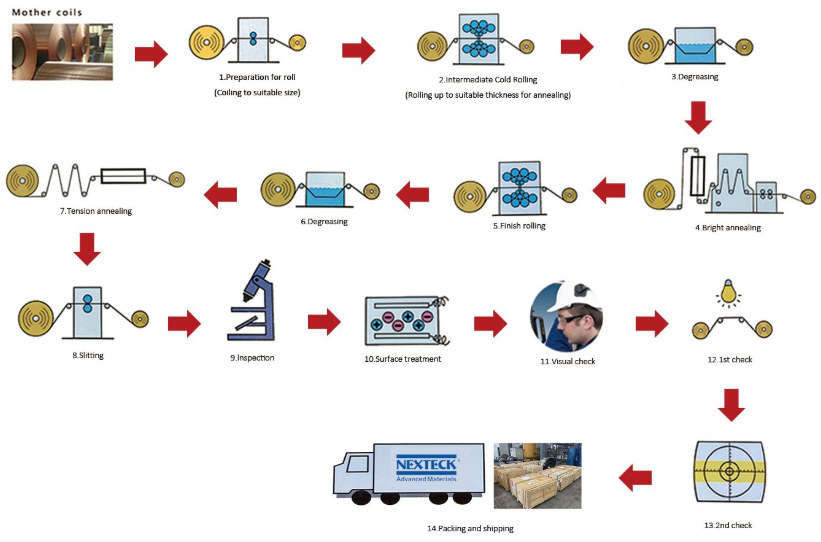 Mother coils

1.Preparation for roll
(Coiling to suitable size)

2.Intermediate Cold Rolling
(Rolling up to suitable thickness for annealing)

3.Degreasing

4.Bright annealing

5.Finish rolling

6.Degreasing

7.Tension annealing

8.Slitting

9.Inspection

10.Surface treatment

11.Visual check

12.1st check

13.2nd check

NEXTECK
Advanced Materials

14.Packing and shipping